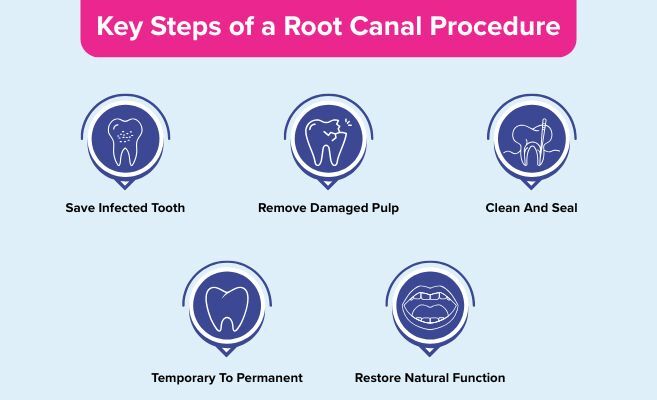 Key Steps of a Root Canal Procedure

Save Infected Tooth

Remove Damaged Pulp

Clean And Seal

Temporary To Permanent

Restore Natural Function